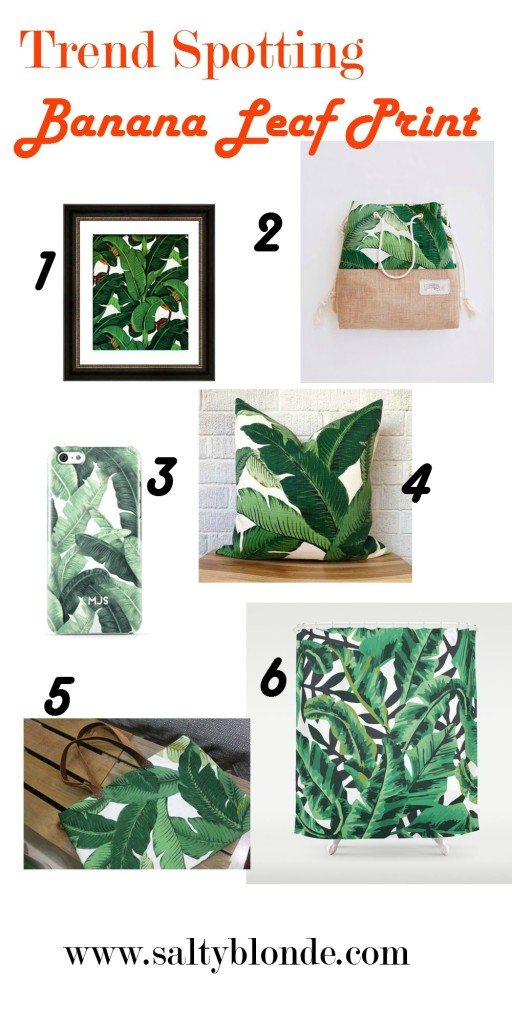 Trend Spotting
Banana Leaf Print

1

2

3

MJS

4

5

6

www.saltyblonde.com